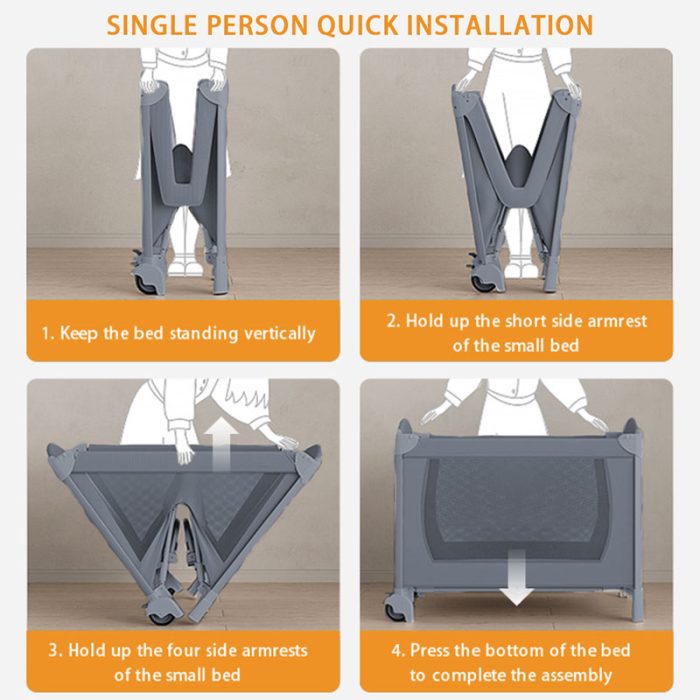 SINGLE PERSON QUICK INSTALLATION

1. Keep the bed standing vertically

2. Hold up the short side armrest of the small bed

3. Hold up the four side armrests of the small bed

4. Press the bottom of the bed to complete the assembly